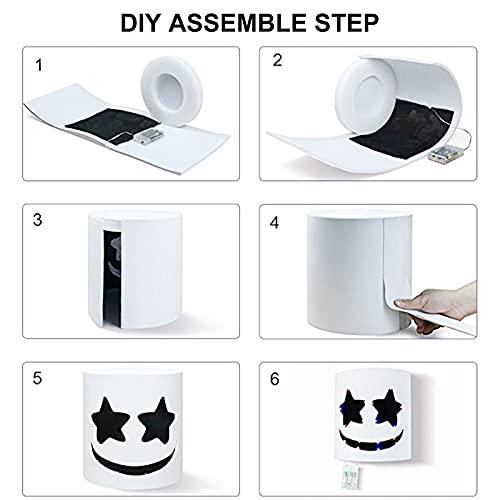 DIY ASSEMBLE STEP

1

2

3

4

5

6