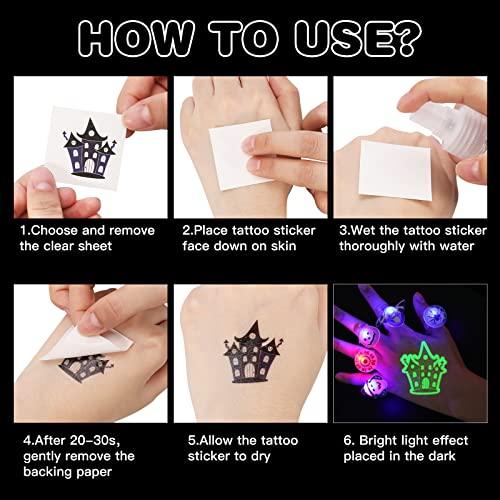 HOW TO USE?

1.Choose and remove the clear sheet

2.Place tattoo sticker face down on skin

3.Wet the tattoo sticker thoroughly with water

4.After 20-30s, gently remove the backing paper

5.Allow the tattoo sticker to dry

6. Bright light effect placed in the dark