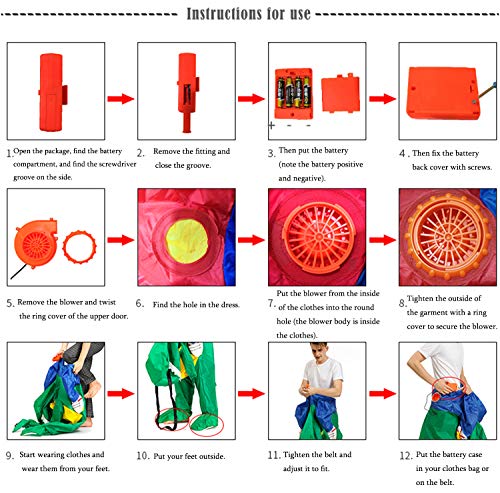 Instructions for use

+ - -

1. Open the package, find the battery compartment, and find the screwdriver groove on the side.

2. Remove the fitting and close the groove.

3. Then put the battery (note the battery positive and negative).

4. Then fix the battery back cover with screws.

5. Remove the blower and twist the ring cover of the upper door.

6. Find the hole in the dress.

7. Put the blower from the inside of the clothes into the round hole (the blower body is inside the clothes).

8. Tighten the outside of the garment with a ring cover to secure the blower.

9. Start wearing clothes and wear them from your feet.

10. Put your feet outside.

11. Tighten the belt and adjust it to fit.

12. Put the battery case in your clothes bag or on the belt.